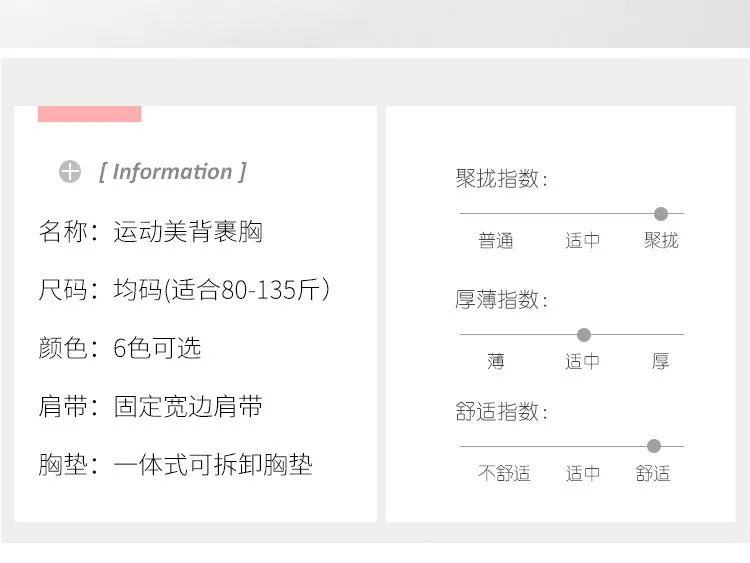 [ Information ]

名称：运动美背裹胸

尺码：均码(适合80-135斤)

颜色：6色可选

肩带：固定宽边肩带

胸垫：一体式可拆卸胸垫

聚拢指数：

普通 适中 聚拢

厚薄指数：

薄 适中 厚

舒适指数：

不舒适 适中 舒适